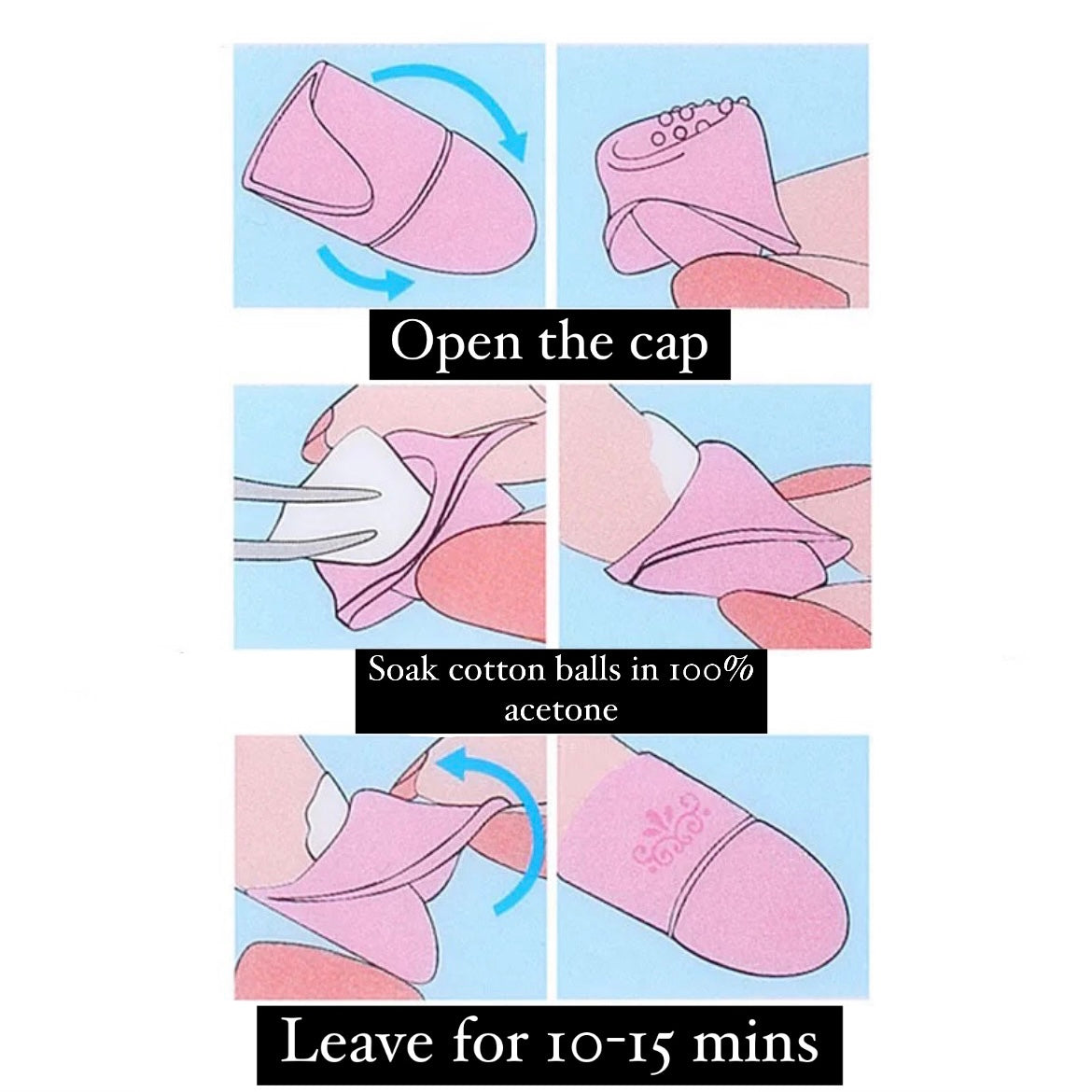 Open the cap

Soak cotton balls in 100% acetone

Leave for 10-15 mins